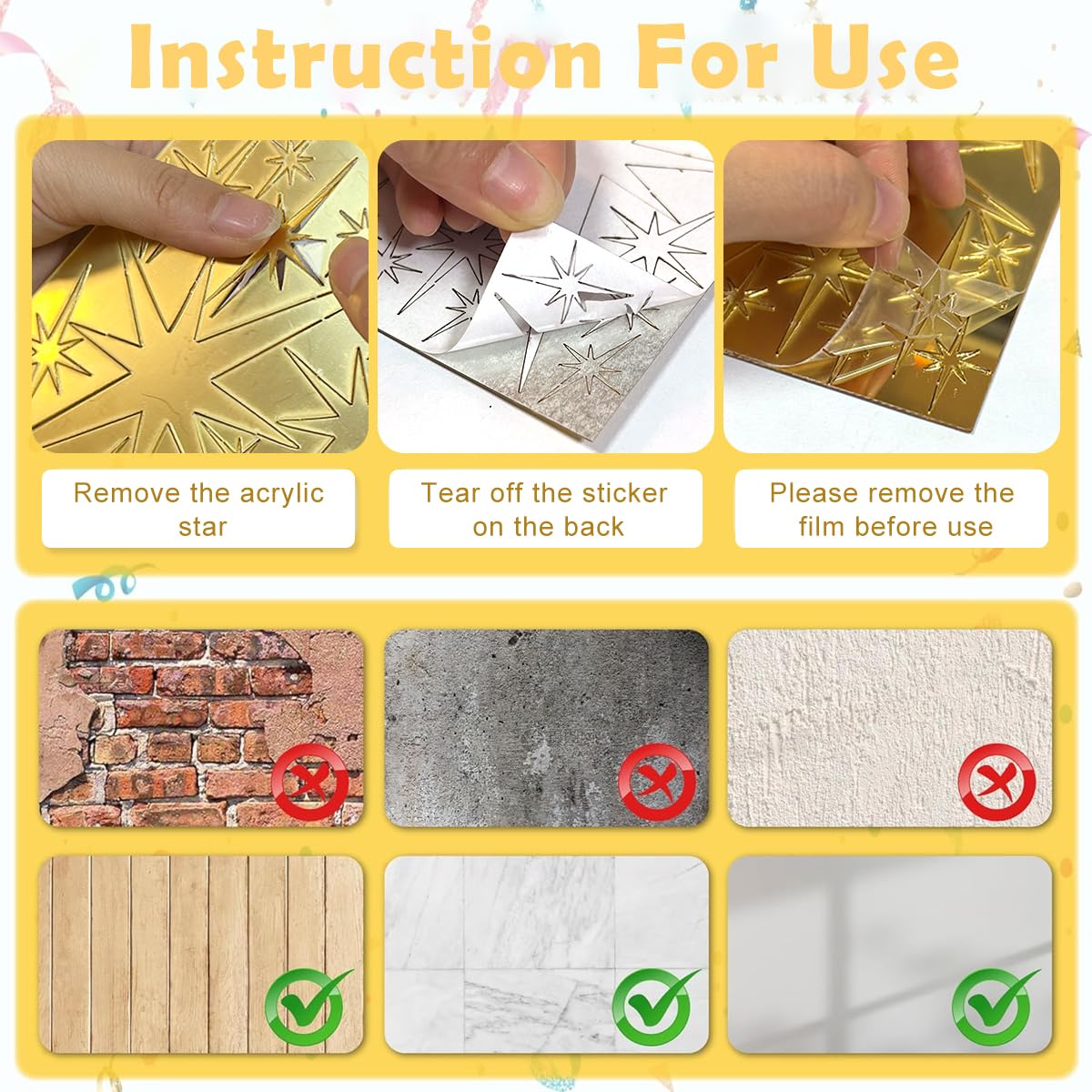 Instruction For Use

Remove the acrylic star

Tear off the sticker on the back

Please remove the film before use